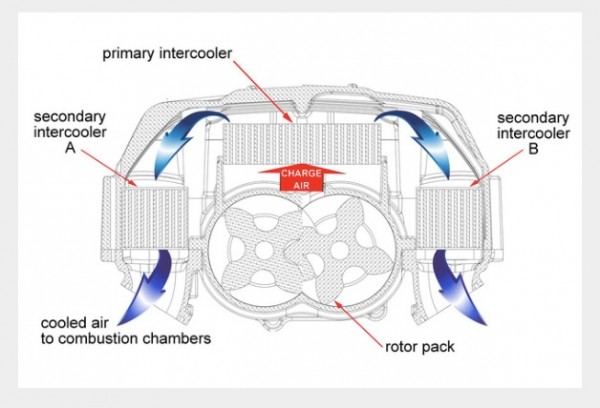 primary intercooler

secondary intercooler A

secondary intercooler B

CHARGE AIR

cooled air to combustion chambers

rotor pack