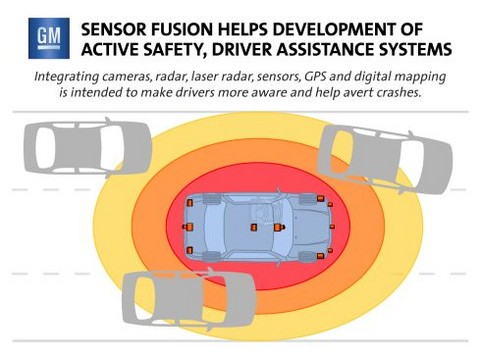 GM

SENSOR FUSION HELPS DEVELOPMENT OF ACTIVE SAFETY, DRIVER ASSISTANCE SYSTEMS

Integrating cameras, radar, laser radar, sensors, GPS and digital mapping is intended to make drivers more aware and help avert crashes.