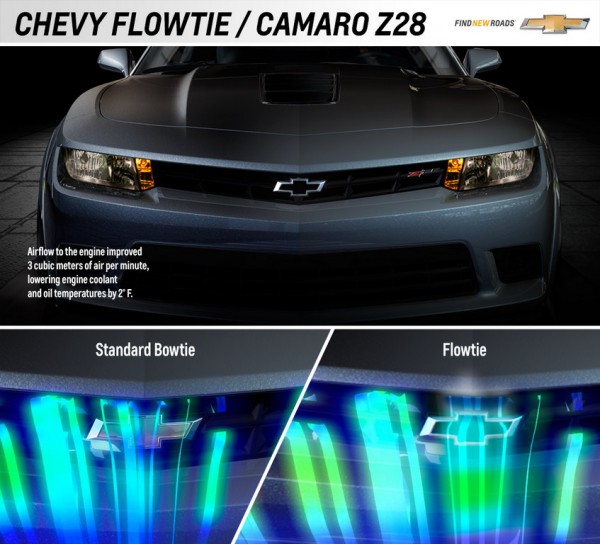 CHEVY FLOWTIE / CAMARO Z28

FIND NEW ROADS

Airflow to the engine improved 3 cubic meters of air per minute, lowering engine coolant and oil temperatures by 2° F.

Standard Bowtie

Flowtie