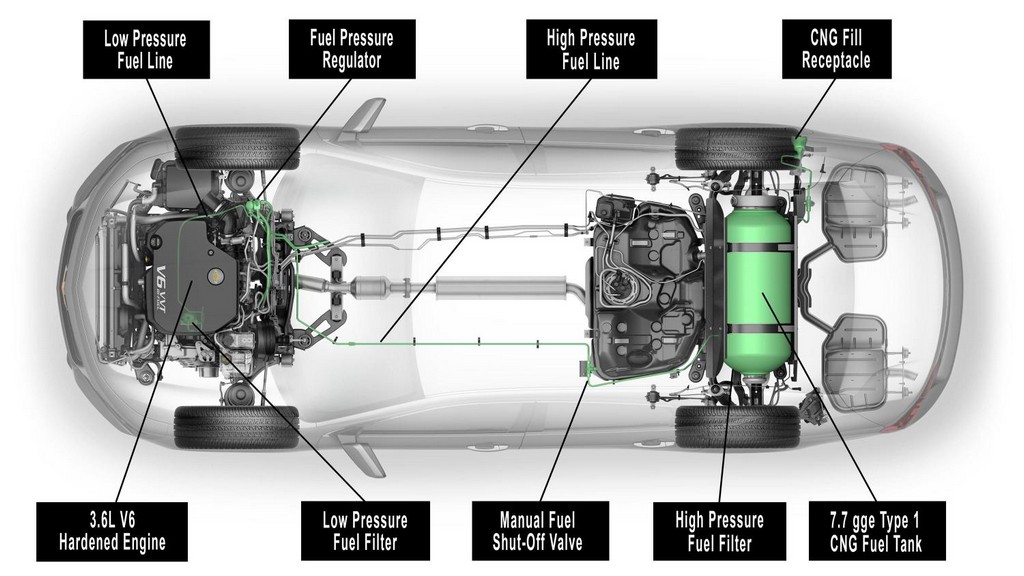 Low Pressure Fuel Line

Fuel Pressure Regulator

High Pressure Fuel Line

CNG Fill Receptacle

V6 VVT

3.6L V6 Hardened Engine

Low Pressure Fuel Filter

Manual Fuel Shut-Off Valve

High Pressure Fuel Filter

7.7 gge Type 1 CNG Fuel Tank