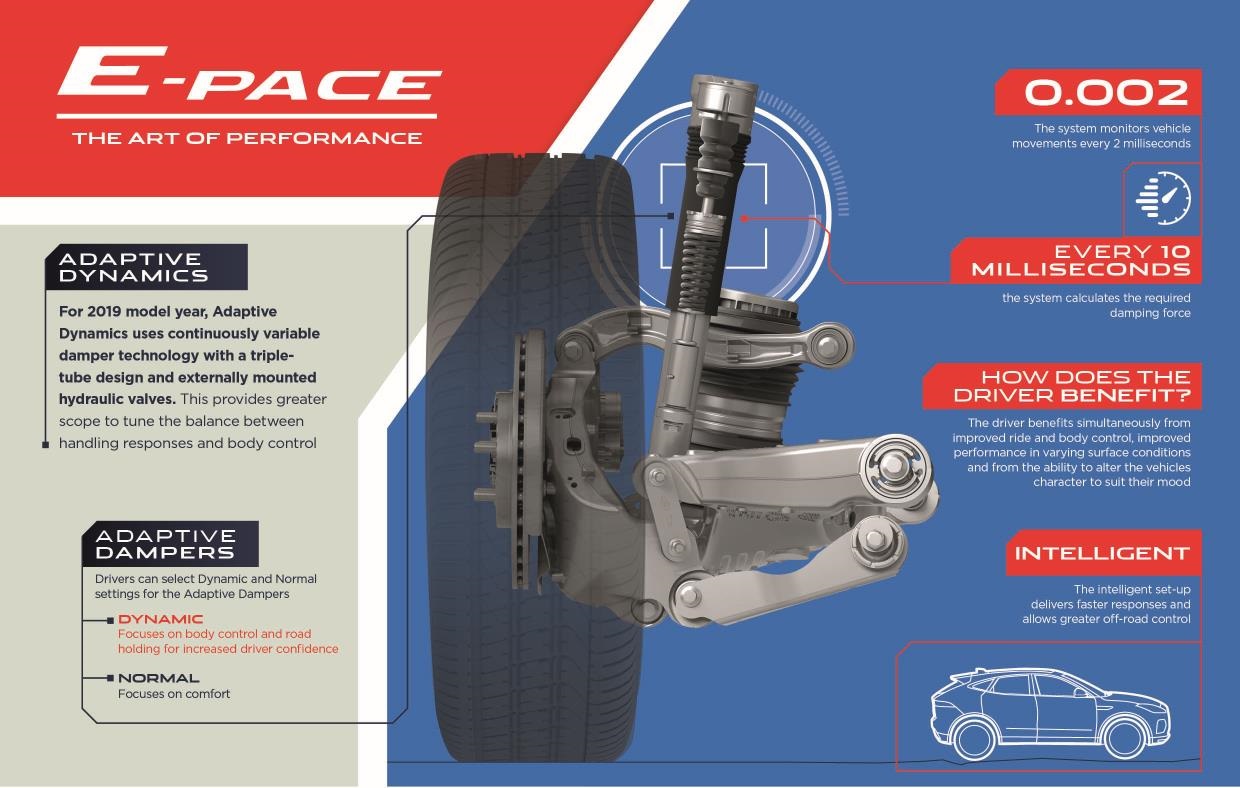 E-PACE

THE ART OF PERFORMANCE

ADAPTIVE DYNAMICS

For 2019 model year, Adaptive Dynamics uses continuously variable damper technology with a triple-tube design and externally mounted hydraulic valves. This provides greater scope to tune the balance between handling responses and body control

ADAPTIVE DAMPERS

Drivers can select Dynamic and Normal settings for the Adaptive Dampers

DYNAMIC
Focuses on body control and road holding for increased driver confidence

NORMAL
Focuses on comfort

0.002

The system monitors vehicle movements every 2 milliseconds

EVERY 10 MILLISECONDS

the system calculates the required damping force

HOW DOES THE DRIVER BENEFIT?

The driver benefits simultaneously from improved ride and body control, improved performance in varying surface conditions and from the ability to alter the vehicles character to suit their mood

INTELLIGENT

The intelligent set-up delivers faster responses and allows greater off-road control