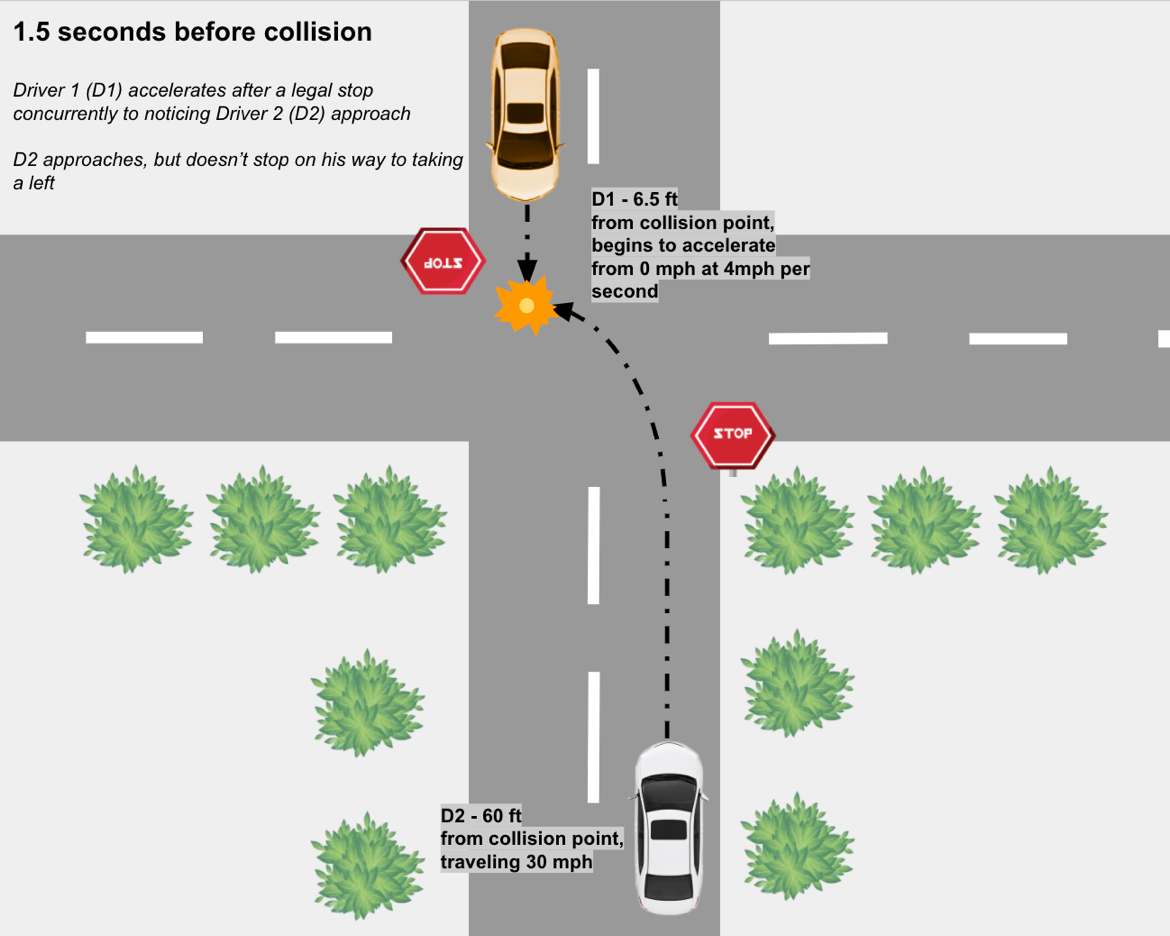 1.5 seconds before collision

Driver 1 (D1) accelerates after a legal stop concurrently to noticing Driver 2 (D2) approach

D2 approaches, but doesn't stop on his way to taking a left

STOP

D1 - 6.5 ft from collision point, begins to accelerate from 0 mph at 4mph per second

STOP

D2 - 60 ft from collision point, traveling 30 mph