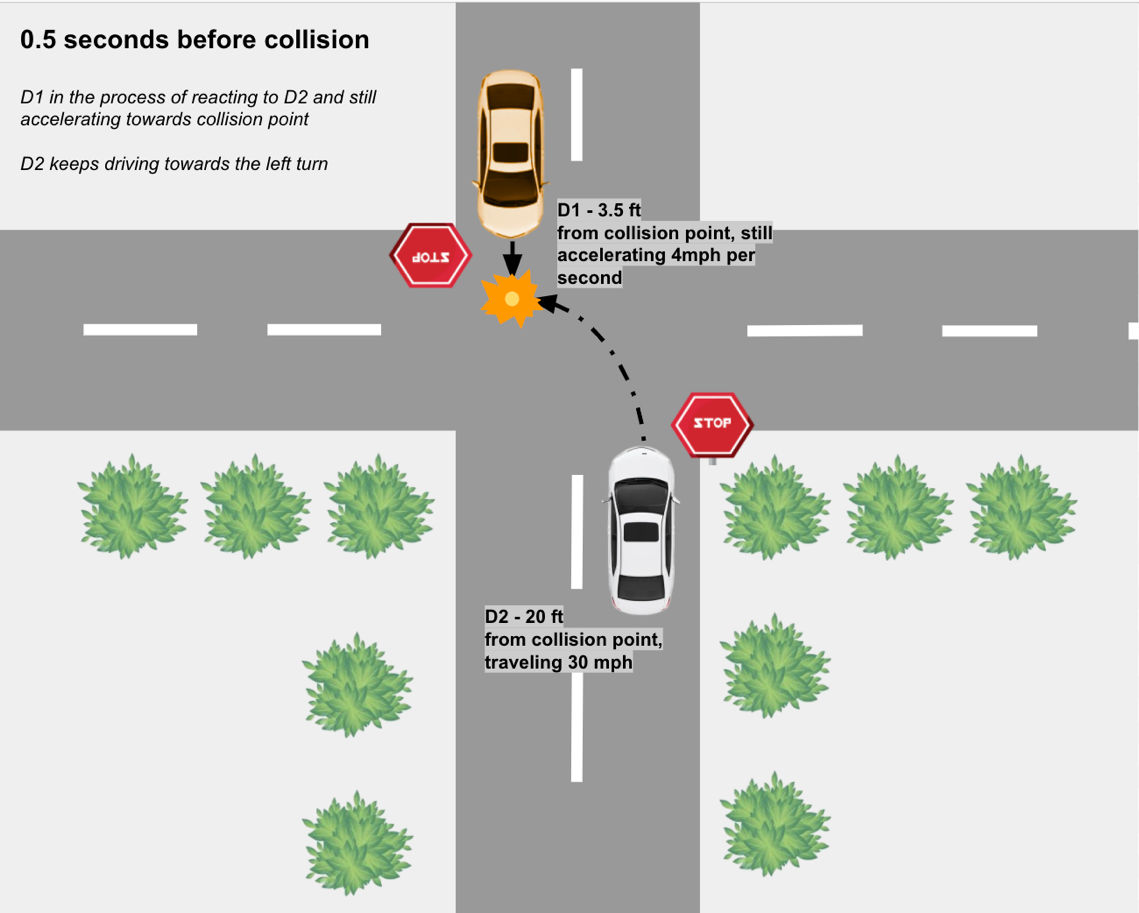 0.5 seconds before collision

D1 in the process of reacting to D2 and still accelerating towards collision point

D2 keeps driving towards the left turn

STOP

D1 - 3.5 ft from collision point, still accelerating 4mph per second

STOP

D2 - 20 ft from collision point, traveling 30 mph