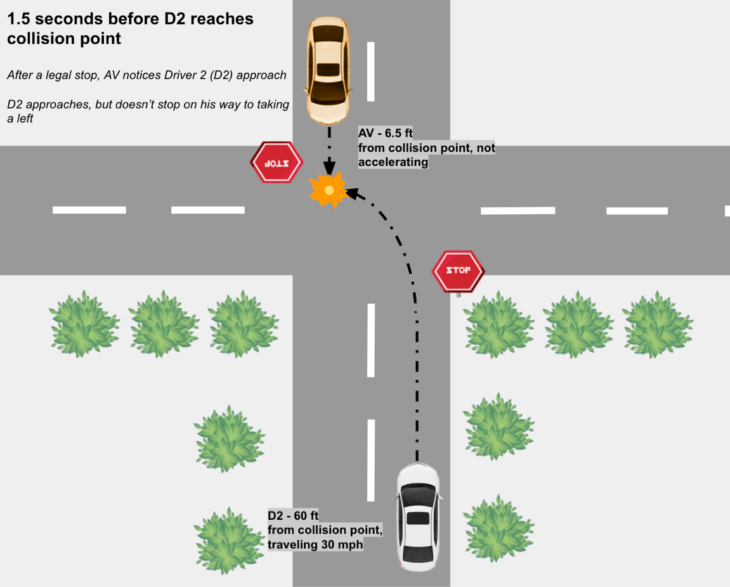 1.5 seconds before D2 reaches collision point

After a legal stop, AV notices Driver 2 (D2) approach

D2 approaches, but doesn't stop on his way to taking a left

AV - 6.5 ft from collision point, not accelerating

STOP

STOP

D2 - 60 ft from collision point, traveling 30 mph