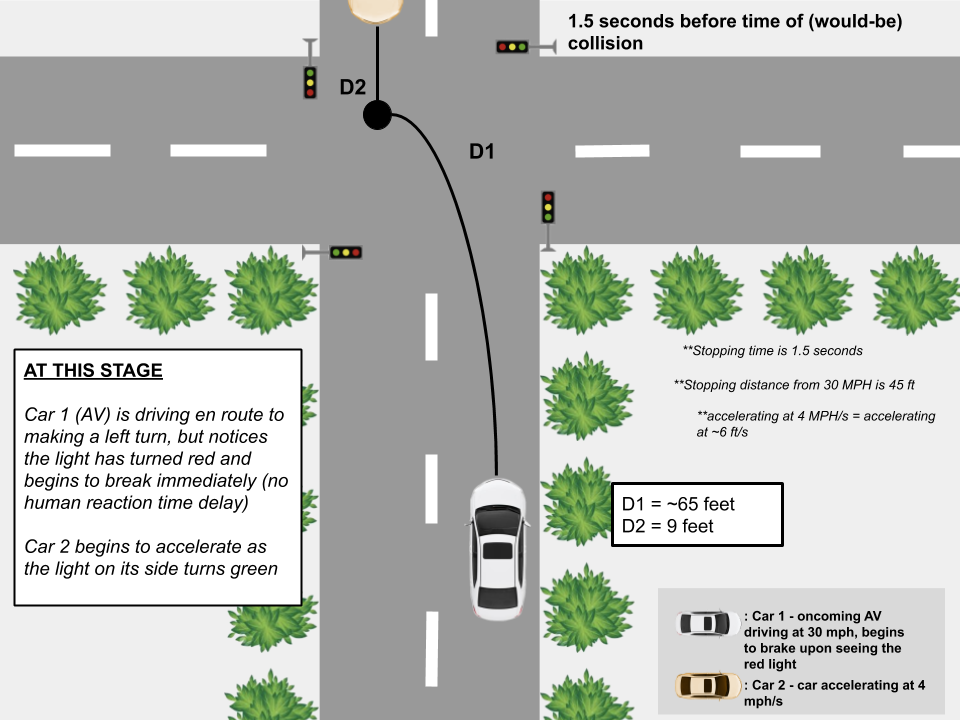 1.5 seconds before time of (would-be) collision

D2

D1

AT THIS STAGE

Car 1 (AV) is driving en route to making a left turn, but notices the light has turned red and begins to break immediately (no human reaction time delay)

Car 2 begins to accelerate as the light on its side turns green

**Stopping time is 1.5 seconds

**Stopping distance from 30 MPH is 45 ft

**accelerating at 4 MPH/s = accelerating at ~6 ft/s

D1 = ~65 feet
D2 = 9 feet

: Car 1 - oncoming AV driving at 30 mph, begins to brake upon seeing the red light

: Car 2 - car accelerating at 4 mph/s