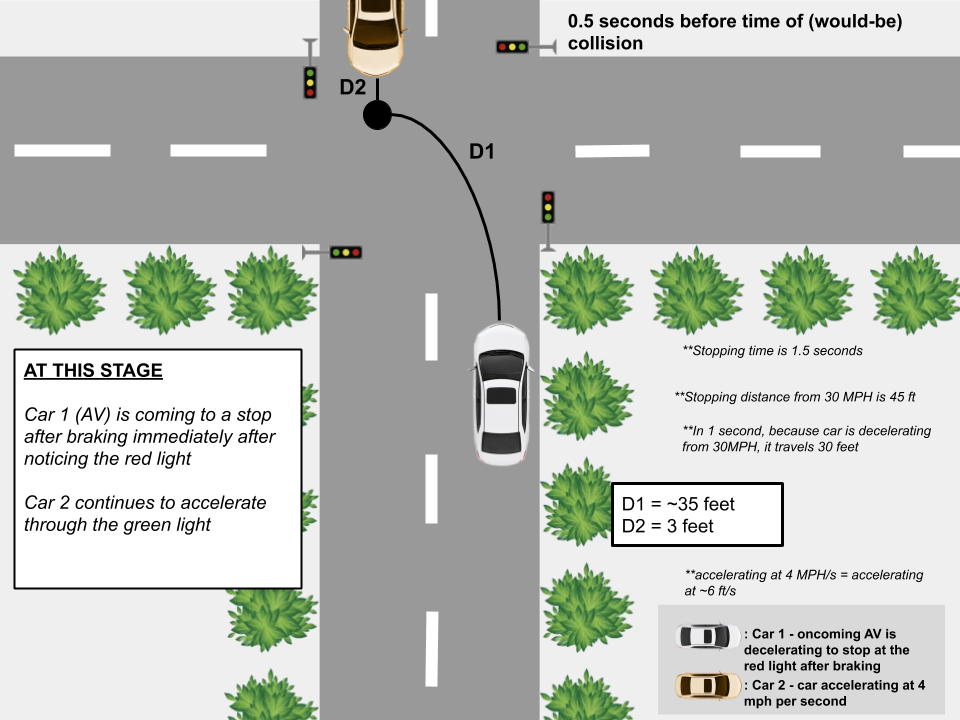 0.5 seconds before time of (would-be) collision

D2

D1

AT THIS STAGE

Car 1 (AV) is coming to a stop after braking immediately after noticing the red light

Car 2 continues to accelerate through the green light

**Stopping time is 1.5 seconds

**Stopping distance from 30 MPH is 45 ft

**In 1 second, because car is decelerating from 30MPH, it travels 30 feet

D1 = ~35 feet
D2 = 3 feet

**accelerating at 4 MPH/s = accelerating at ~6 ft/s

: Car 1 - oncoming AV is decelerating to stop at the red light after braking

: Car 2 - car accelerating at 4 mph per second