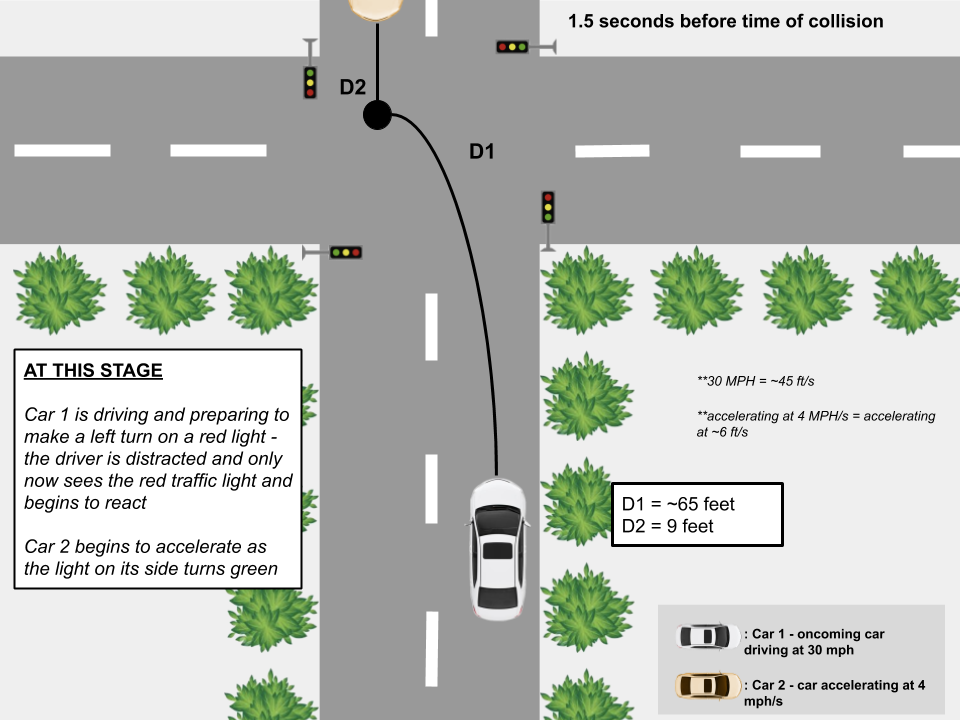 1.5 seconds before time of collision

D2

D1

AT THIS STAGE

Car 1 is driving and preparing to make a left turn on a red light - the driver is distracted and only now sees the red traffic light and begins to react

Car 2 begins to accelerate as the light on its side turns green

**30 MPH = ~45 ft/s

**accelerating at 4 MPH/s = accelerating at ~6 ft/s

D1 = ~65 feet
D2 = 9 feet

: Car 1 - oncoming car driving at 30 mph

: Car 2 - car accelerating at 4 mph/s